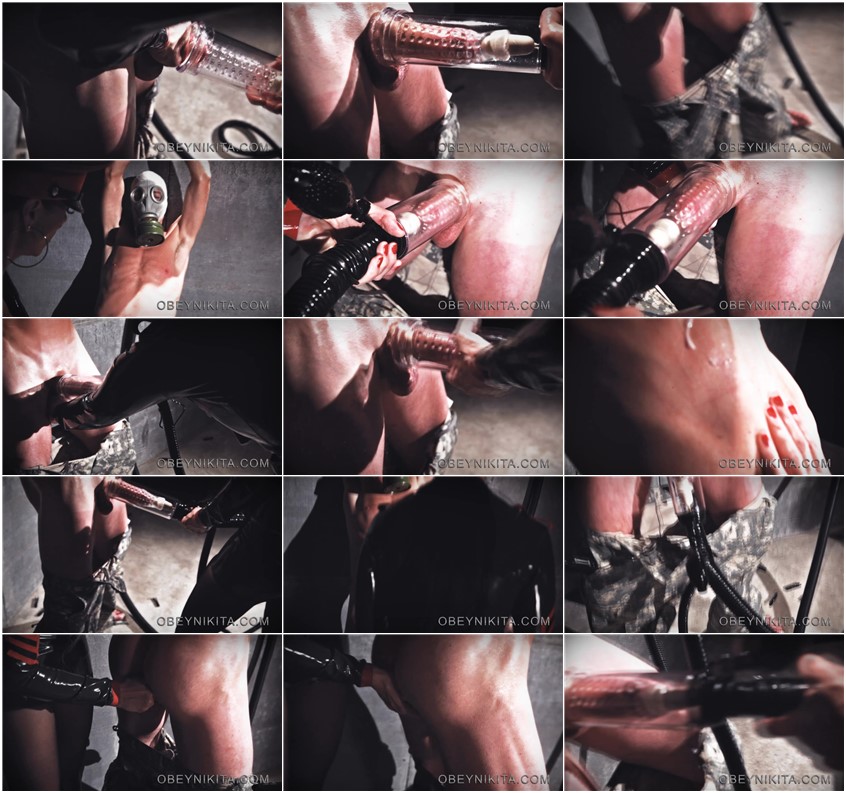 OBEYNIKITA.COM
OBEYNIKITA.COM
OBEYNIKITA.COM
OBEYNIKITA.COM
OBEYNIKITA.COM
OBEYNIKITA.COM
OBEYNIKITA.COM
OBEYNIKITA.COM
OBEYNIKITA.COM
OBEYNIKITA.COM
OBEYNIKITA.COM
OBEYNIKITA.COM
OBEYNIKITA.COM
OBEYNIKITA.COM
OBEYNIKITA.COM